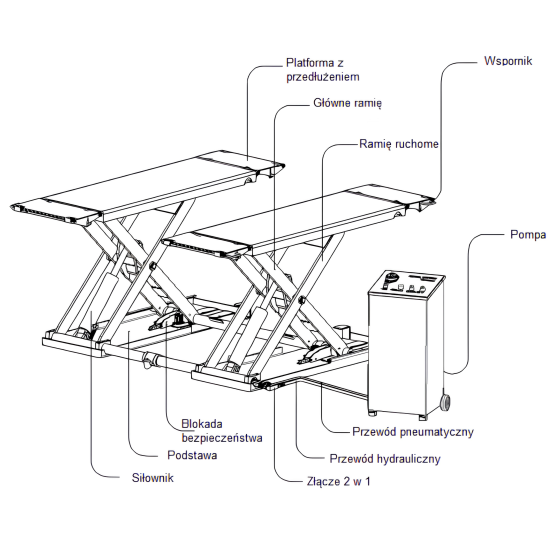 Platforma z przedłużeniem

Wspornik

Główne ramię

Ramię ruchome

Pompa

Blokada bezpieczeństwa

Przewód pneumatyczny

Podstawa

Przewód hydrauliczny

Siłownik

Złącze 2 w 1